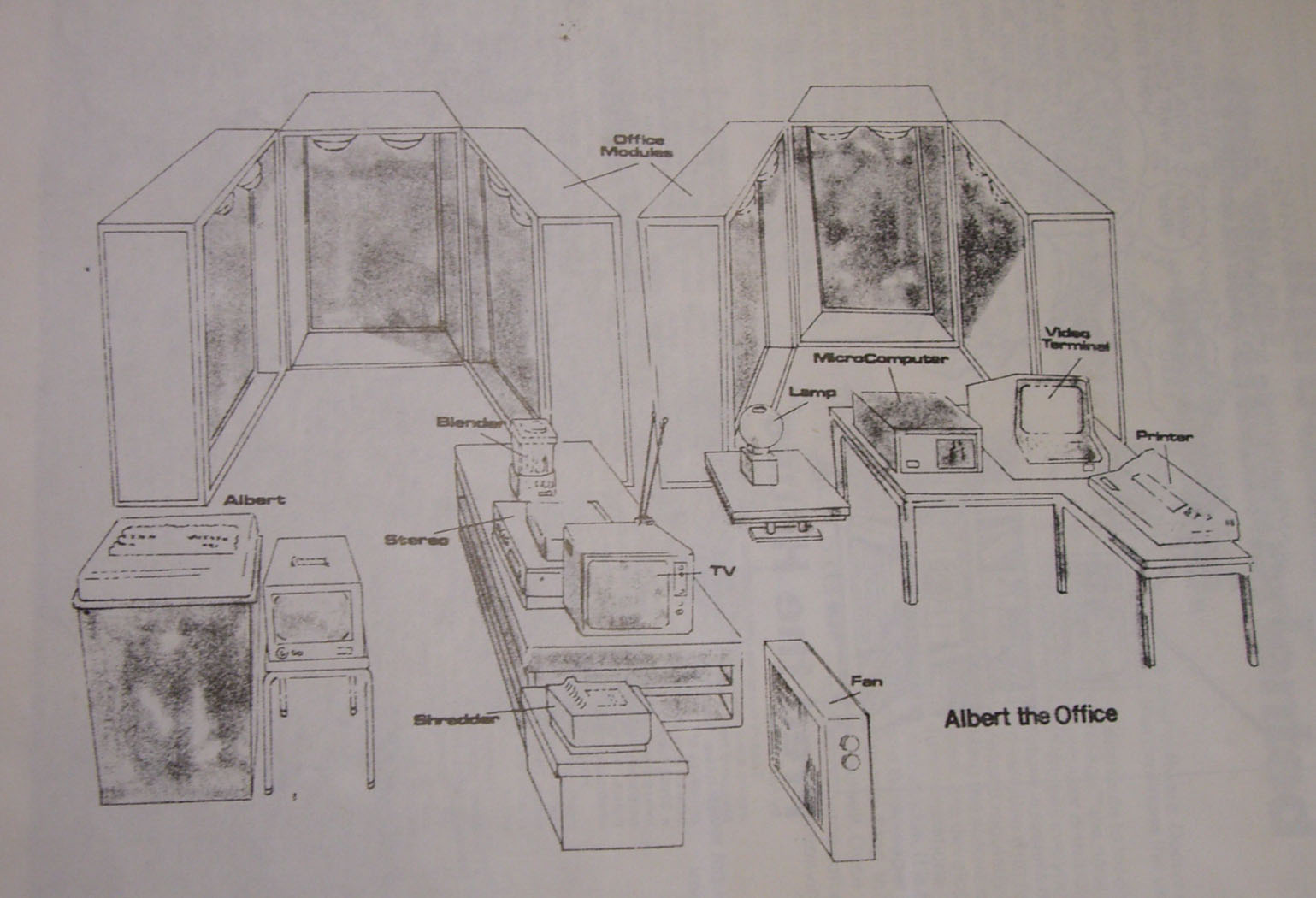 Office Modules

Video Terminal

MicroComputer

Lamp

Blender

Printer

Albert

Stereo

TV

Fan

Shredder

Albert the Office